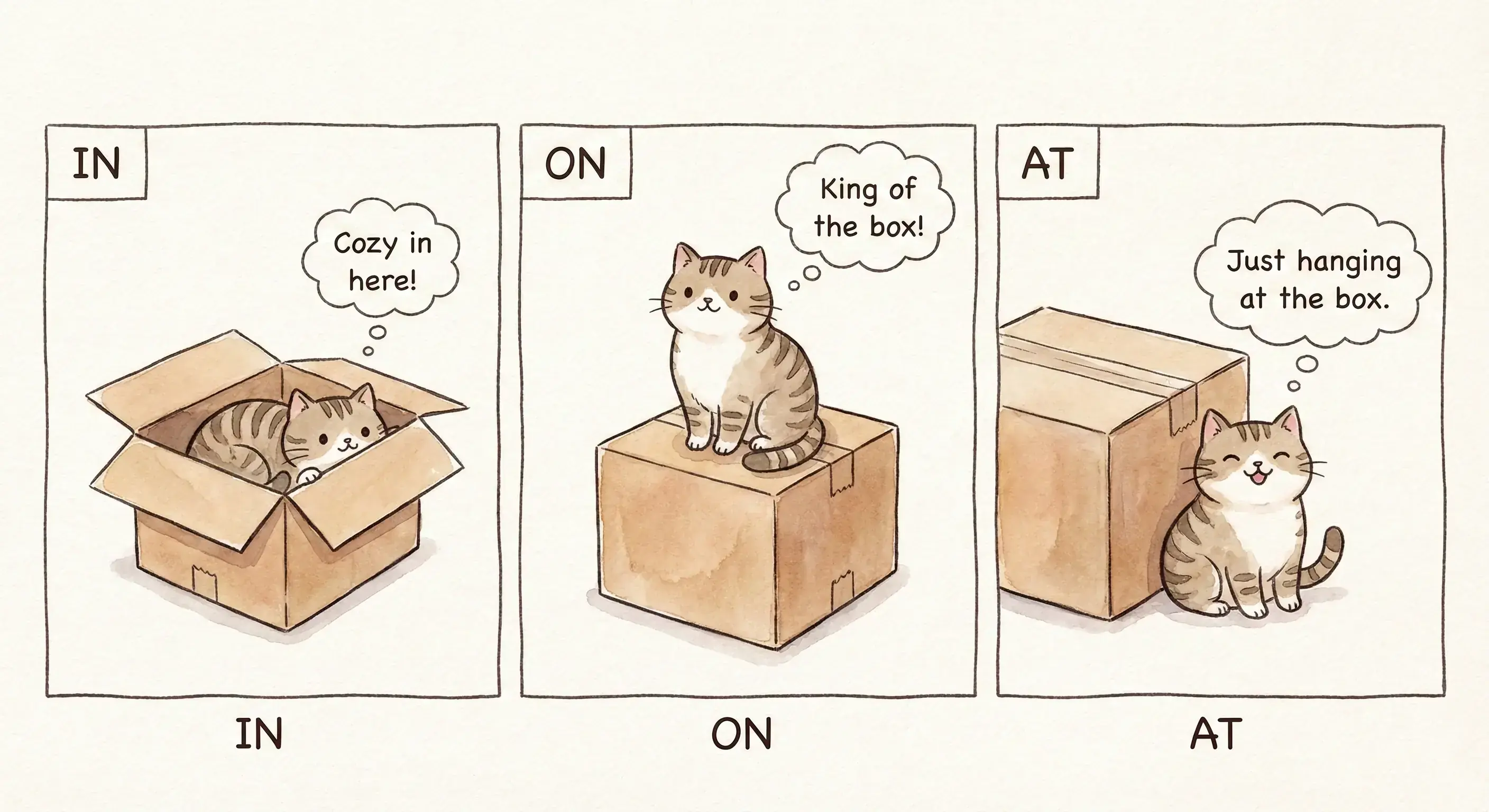 IN

Cozy in here!

IN

ON

King of the box!

ON

AT

Just hanging at the box.

AT